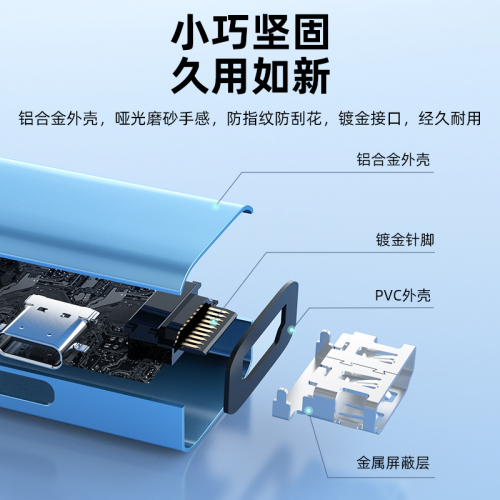 小巧坚固
久用如新

铝合金外壳，哑光磨砂手感，防指纹防刮花，镀金接口，经久耐用

铝合金外壳

镀金针脚

PVC外壳

金属屏蔽层